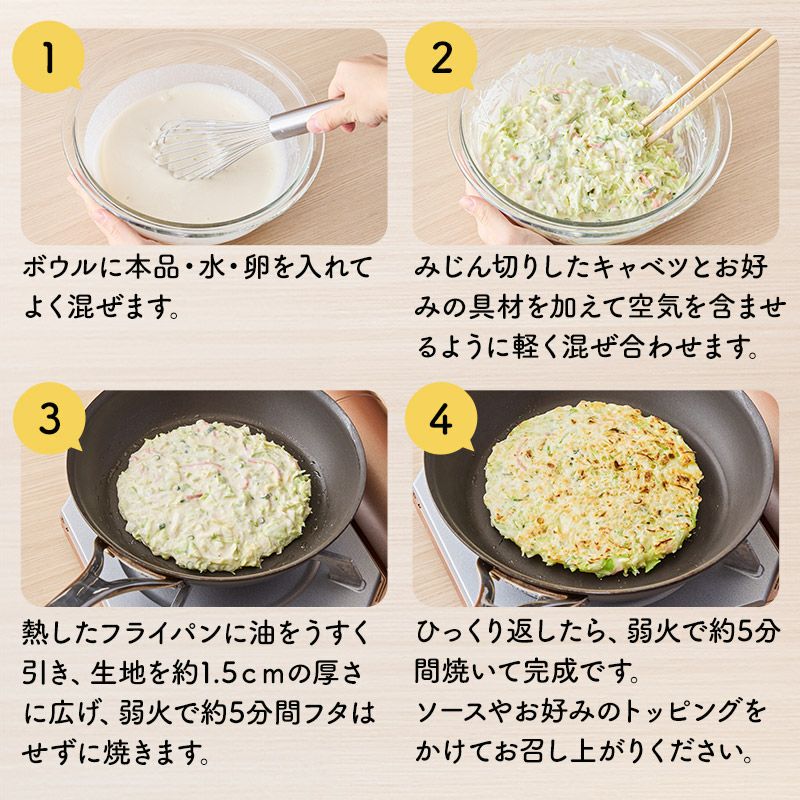 1

ボウルに本品・水・卵を入れてよく混ぜます。

2

みじん切りしたキャベツとお好みの具材を加えて空気を含ませるように軽く混ぜ合わせます。

3

熱したフライパンに油をうすく引き、生地を約1.5ｃｍの厚さに広げ、弱火で約5分間フタはせずに焼きます。

4

ひっくり返したら、弱火で約5分間焼いて完成です。
ソースやお好みのトッピングをかけてお召し上がりください。